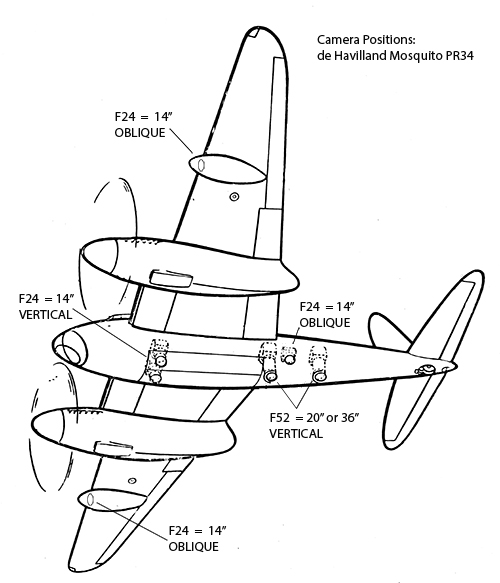 Camera Positions:
de Havilland Mosquito PR34

F24 = 14″
OBLIQUE

F24 = 14″
VERTICAL

F24 = 14″
OBLIQUE

F52 = 20″ or 36″
VERTICAL

F24 = 14″
OBLIQUE